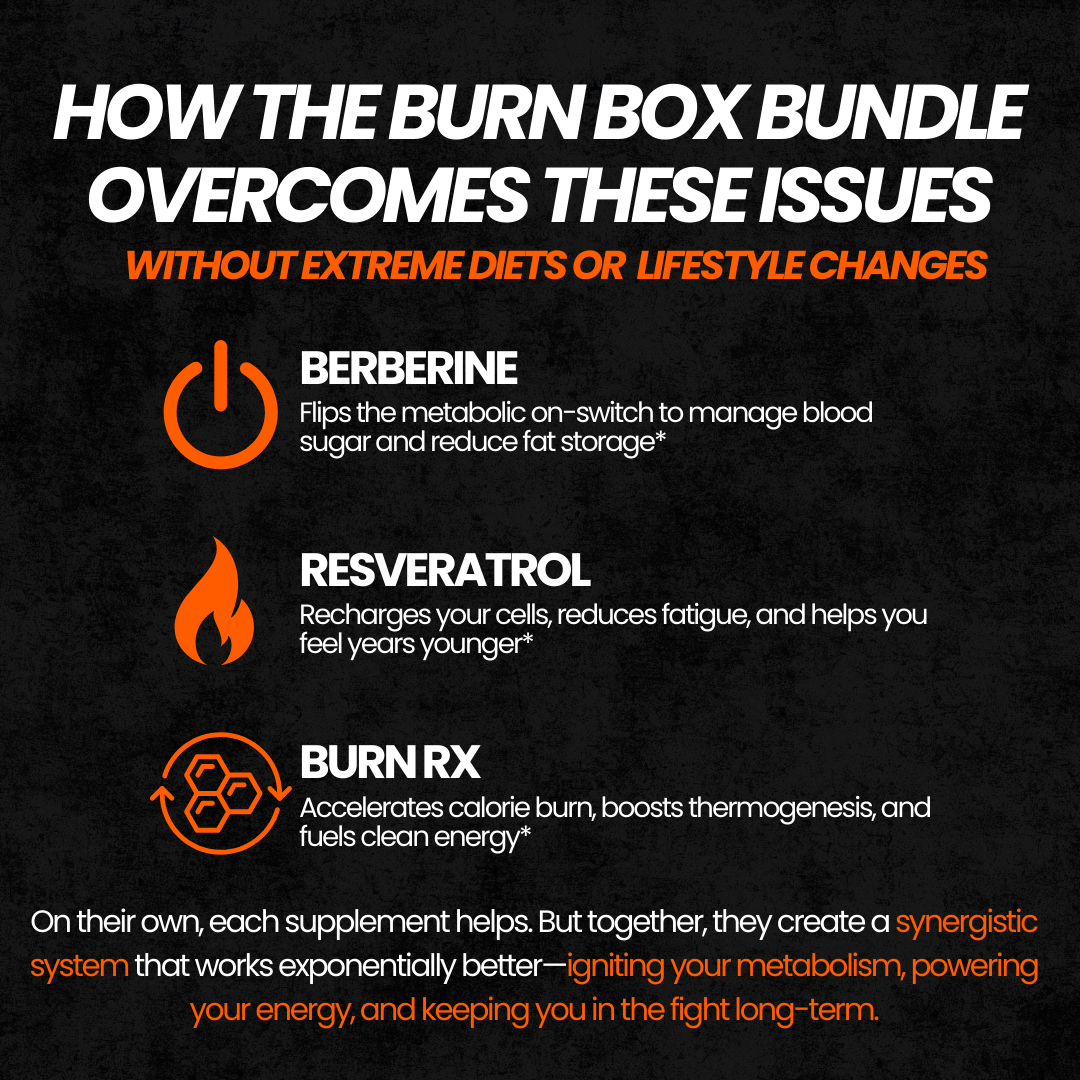 HOW THE BURN BOX BUNDLE OVERCOMES THESE ISSUES

WITHOUT EXTREME DIETS OR LIFESTYLE CHANGES

BERBERINE
Flips the metabolic on-switch to manage blood sugar and reduce fat storage*

RESVERATROL
Recharges your cells, reduces fatigue, and helps you feel years younger*

BURN RX
Accelerates calorie burn, boosts thermogenesis, and fuels clean energy*

On their own, each supplement helps. But together, they create a synergistic system that works exponentially better—igniting your metabolism, powering your energy, and keeping you in the fight long-term.